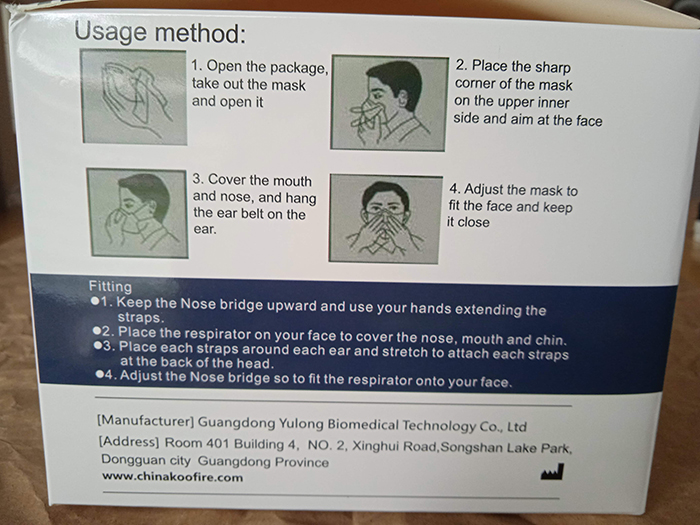 Usage method:

1. Open the package, take out the mask and open it

2. Place the sharp corner of the mask on the upper inner side and aim at the face

3. Cover the mouth and nose, and hang the ear belt on the ear.

4. Adjust the mask to fit the face and keep it close

Fitting
●1. Keep the Nose bridge upward and use your hands extending the straps.
●2. Place the respirator on your face to cover the nose, mouth and chin.
●3. Place each straps around each ear and stretch to attach each straps at the back of the head.
●4. Adjust the Nose bridge so to fit the respirator onto your face.

[Manufacturer] Guangdong Yulong Biomedical Technology Co., Ltd
[Address] Room 401 Building 4, NO. 2, Xinghui Road,Songshan Lake Park, Dongguan city Guangdong Province
www.chinakoofire.com