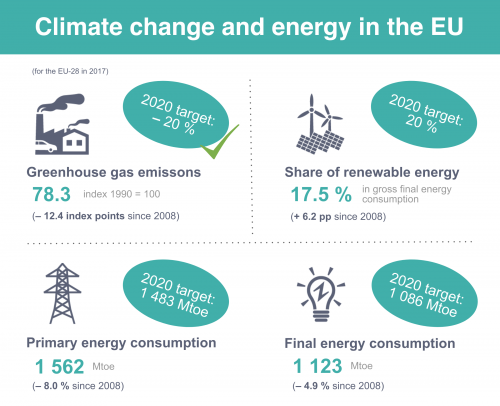 Climate change and energy in the EU

(for the EU-28 in 2017)

2020 target: – 20 %

Greenhouse gas emissons

78.3 index 1990 = 100

(– 12.4 index points since 2008)

2020 target: 20 %

Share of renewable energy

17.5 % in gross final energy consumption

(+ 6.2 pp since 2008)

2020 target: 1 483 Mtoe

Primary energy consumption

1 562 Mtoe

(– 8.0 % since 2008)

2020 target: 1 086 Mtoe

Final energy consumption

1 123 Mtoe

(– 4.9 % since 2008)