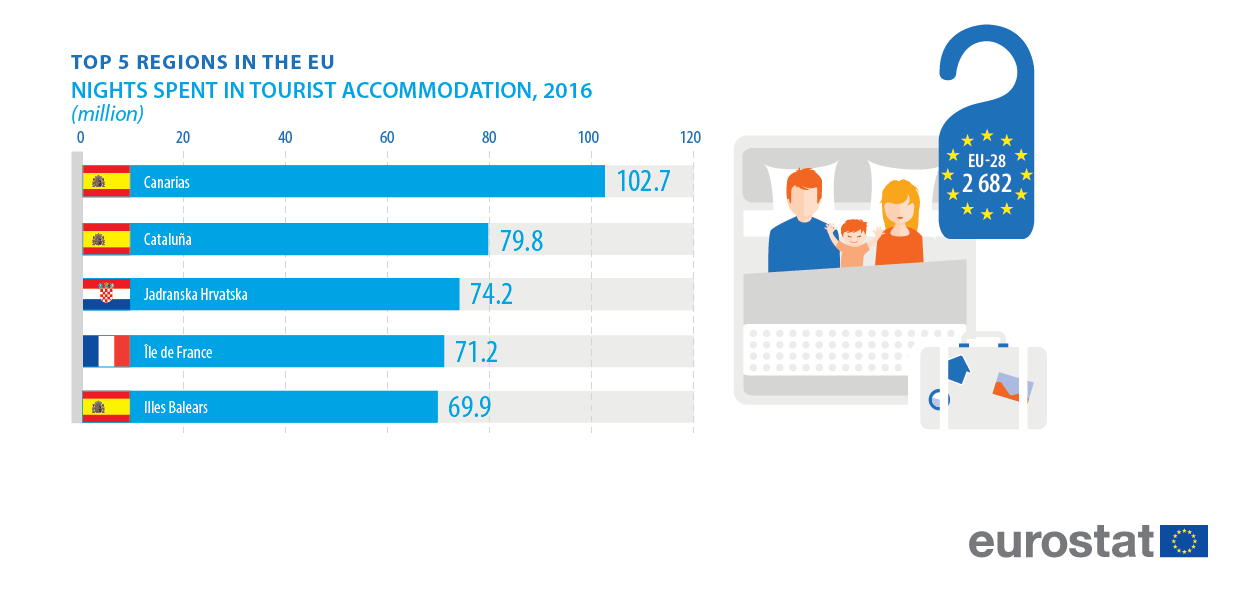 TOP 5 REGIONS IN THE EU
NIGHTS SPENT IN TOURIST ACCOMMODATION, 2016
(million)

0 20 40 60 80 100 120

Canarias 102.7
Cataluña 79.8
Jadranska Hrvatska 74.2
Île de France 71.2
Illes Balears 69.9

EU-28
2 682

eurostat