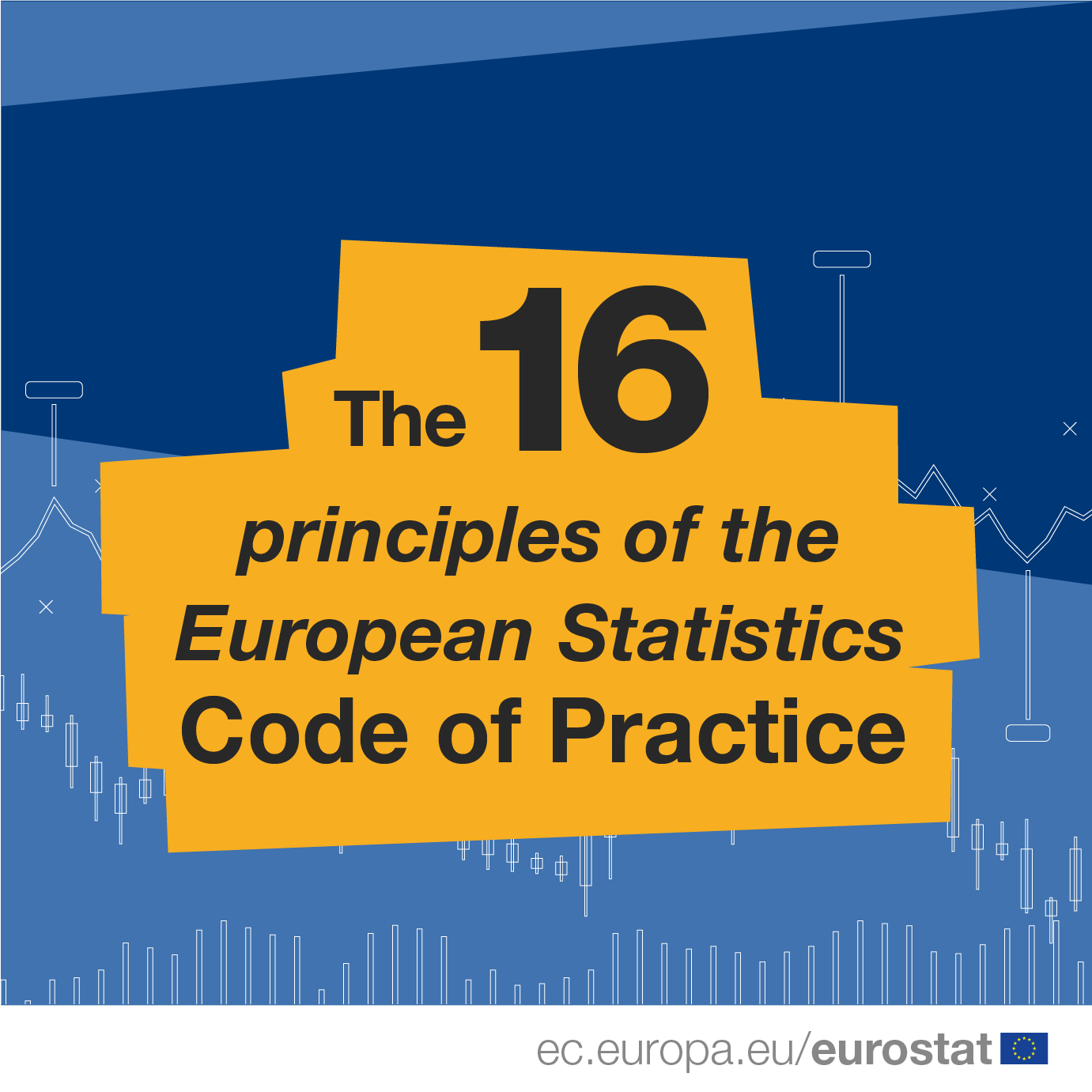 The 16
principles of the
European Statistics
Code of Practice

ec.europa.eu/eurostat