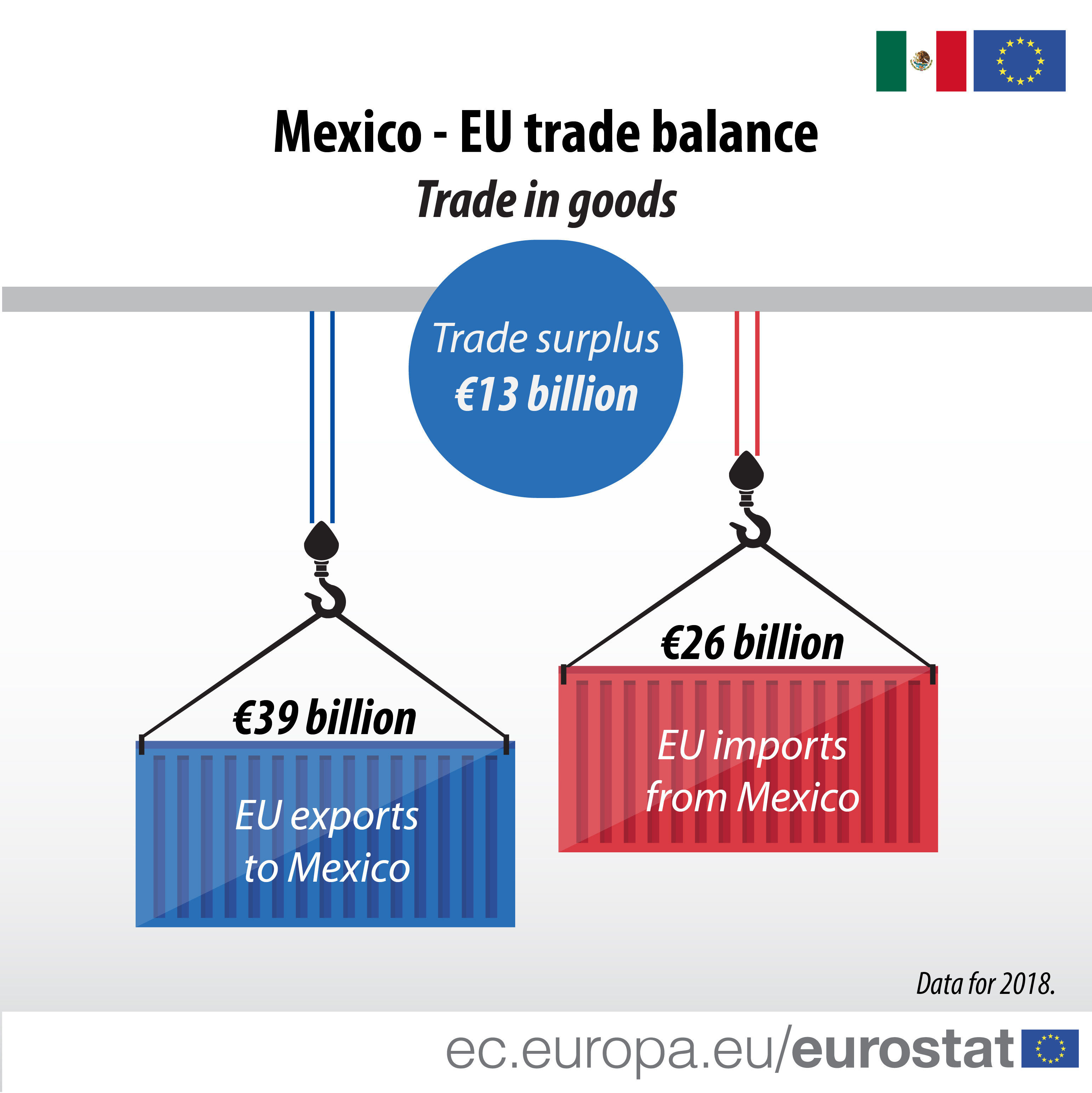 Mexico - EU trade balance

Trade in goods

Trade surplus
€13 billion

€39 billion

EU exports to Mexico

€26 billion

EU imports from Mexico

Data for 2018.

ec.europa.eu/eurostat