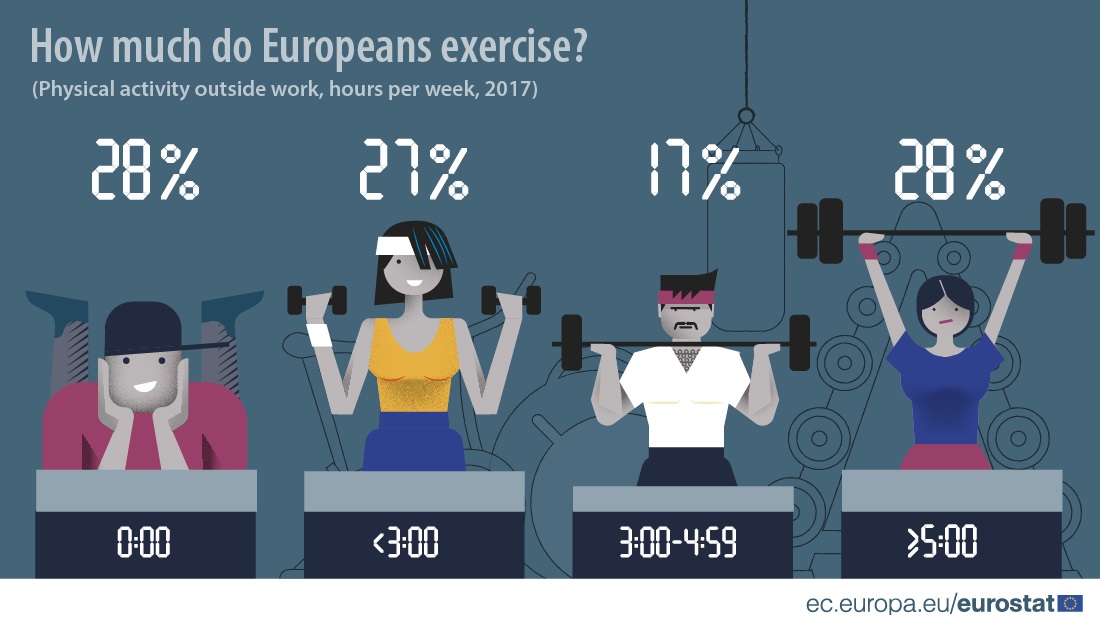 How much do Europeans exercise?
(Physical activity outside work, hours per week, 2017)

28%

27%

17%

28%

0:00

<3:00

3:00-4:59

≥5:00

ec.europa.eu/eurostat