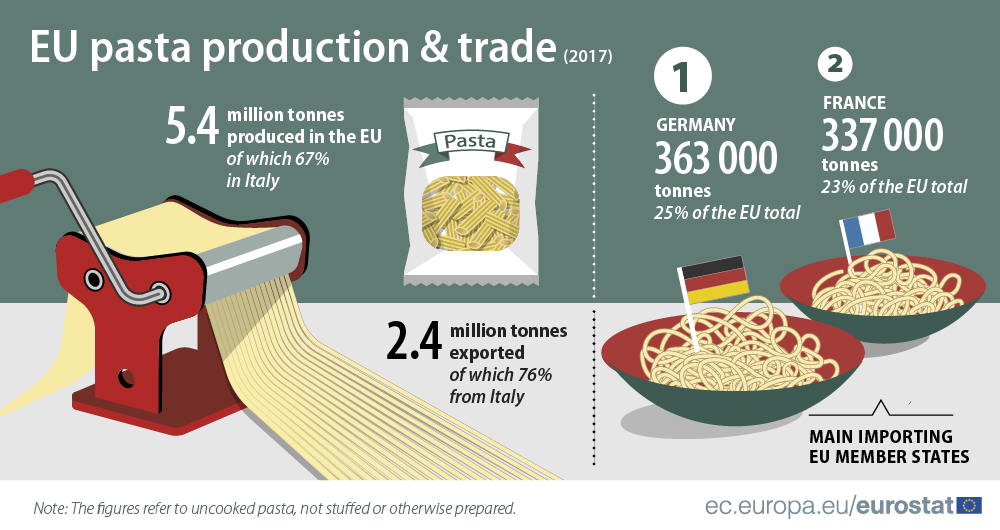 EU pasta production & trade (2017)

5.4 million tonnes produced in the EU of which 67% in Italy

Pasta

2.4 million tonnes exported of which 76% from Italy

1
GERMANY
363 000
tonnes
25% of the EU total

2
FRANCE
337 000
tonnes
23% of the EU total

MAIN IMPORTING EU MEMBER STATES

Note: The figures refer to uncooked pasta, not stuffed or otherwise prepared.

ec.europa.eu/eurostat