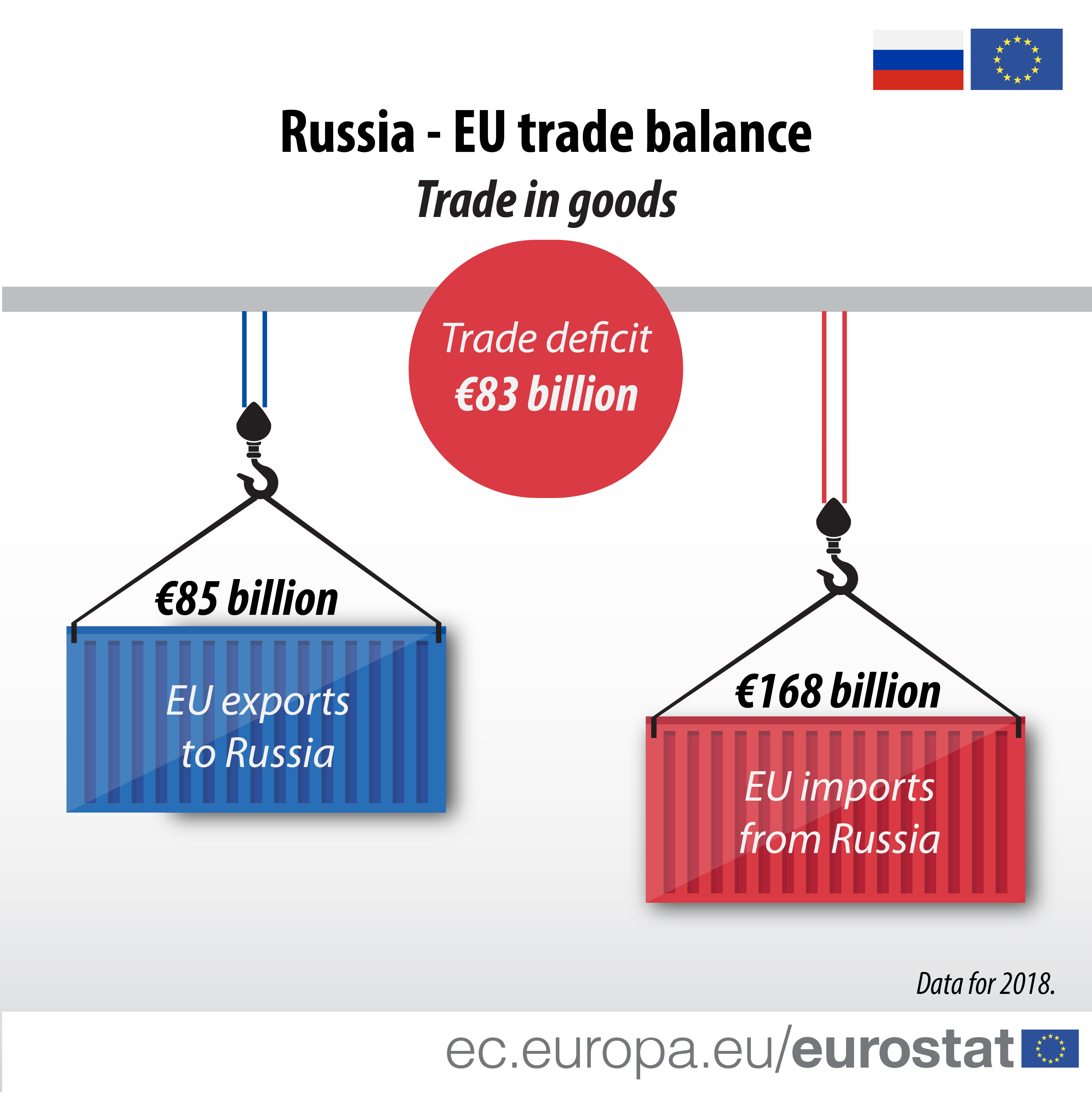 Russia - EU trade balance

Trade in goods

Trade deficit
€83 billion

€85 billion

EU exports to Russia

€168 billion

EU imports from Russia

Data for 2018.

ec.europa.eu/eurostat