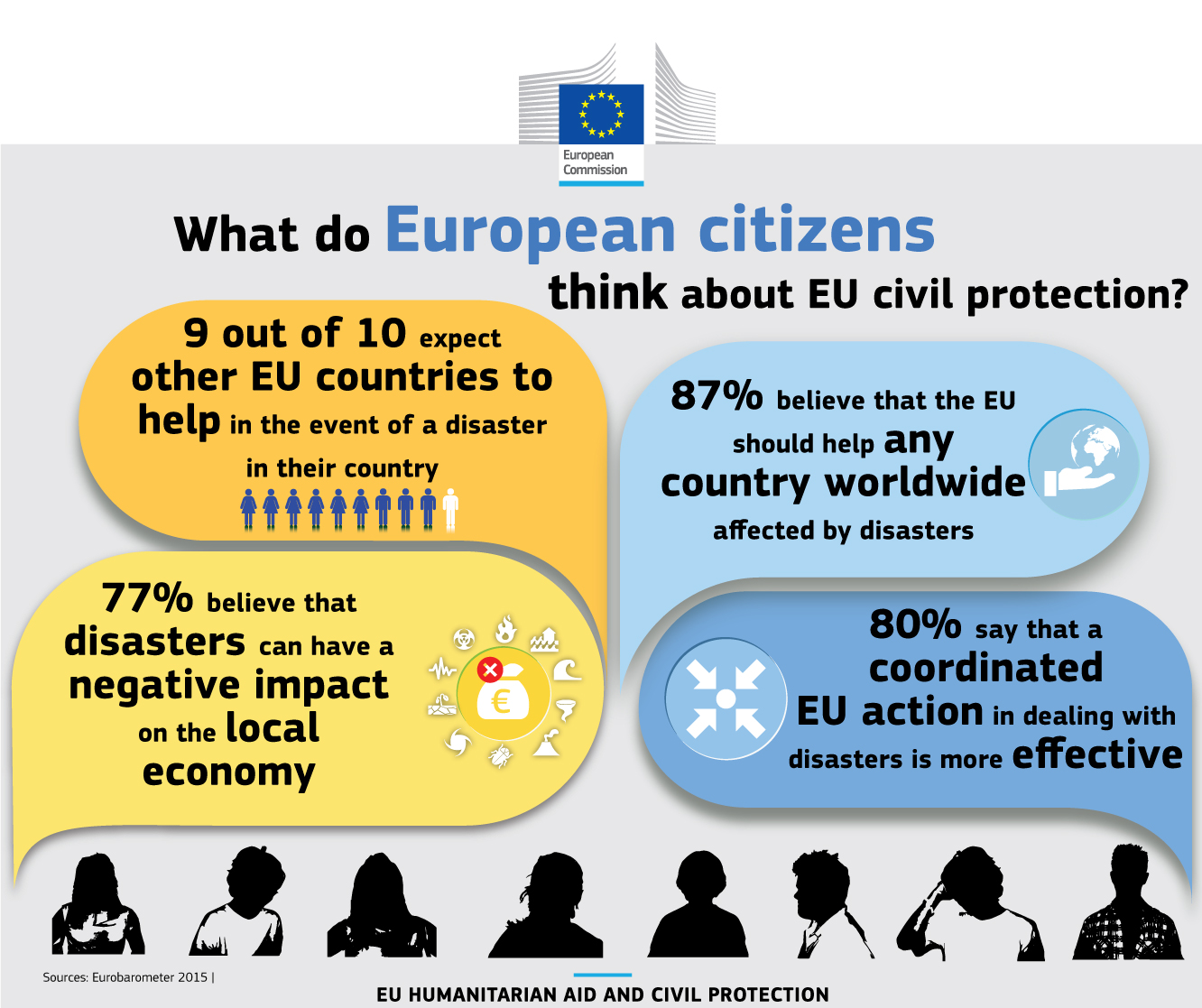 European Commission

What do European citizens think about EU civil protection?

9 out of 10 expect other EU countries to help in the event of a disaster in their country

87% believe that the EU should help any country worldwide affected by disasters

77% believe that disasters can have a negative impact on the local economy

€

80% say that a coordinated EU action in dealing with disasters is more effective

Sources: Eurobarometer 2015 |

EU HUMANITARIAN AID AND CIVIL PROTECTION